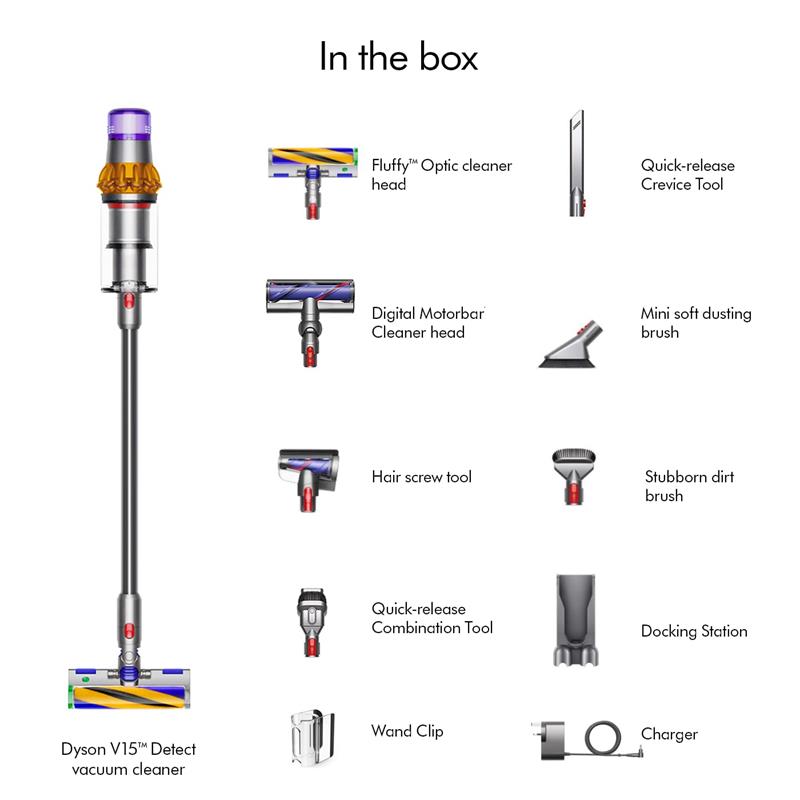 In the box

Dyson V15™ Detect vacuum cleaner

Fluffy™ Optic cleaner head

Digital Motorbar Cleaner head

Hair screw tool

Quick-release Combination Tool

Wand Clip

Quick-release Crevice Tool

Mini soft dusting brush

Stubborn dirt brush

Docking Station

Charger