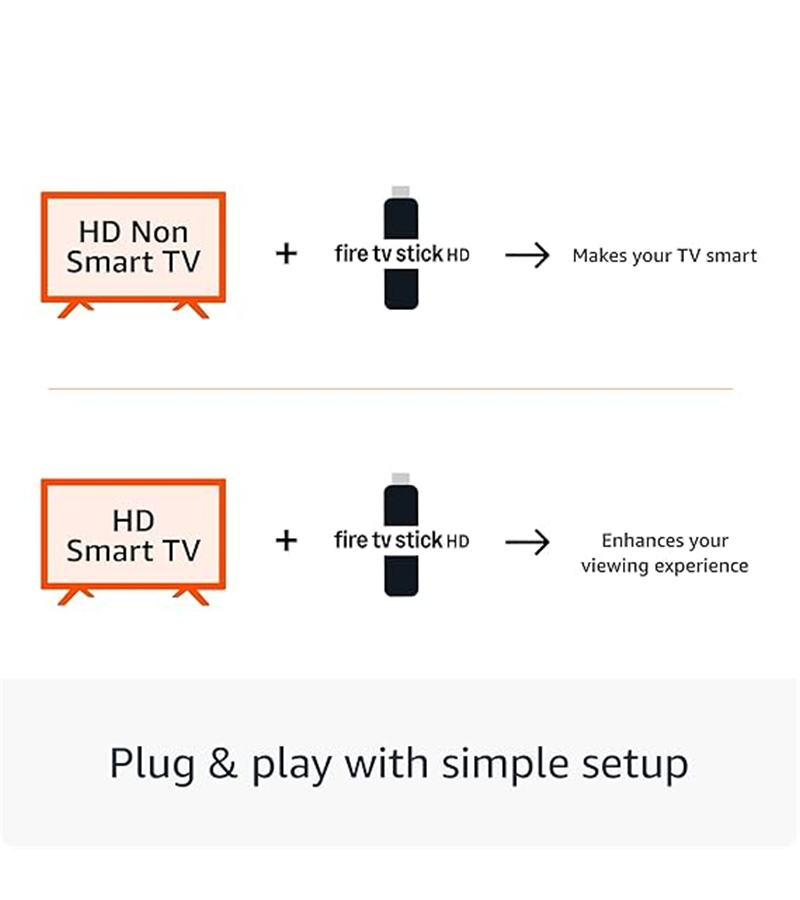 HD Non Smart TV + fire tv stick HD → Makes your TV smart

HD Smart TV + fire tv stick HD → Enhances your viewing experience

Plug & play with simple setup